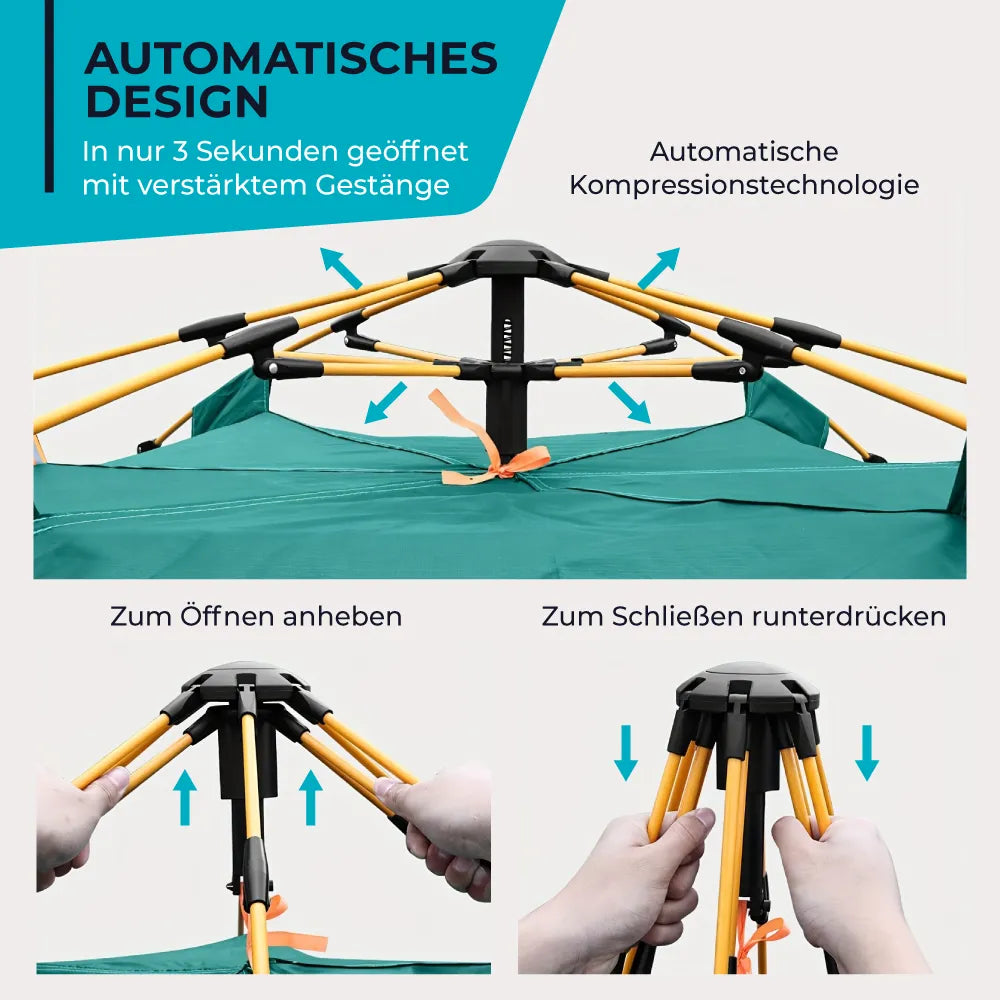 AUTOMATISCHES DESIGN

In nur 3 Sekunden geöffnet mit verstärktem Gestänge

Automatische Kompressionstechnologie

Zum Öffnen anheben

Zum Schließen runterdrücken